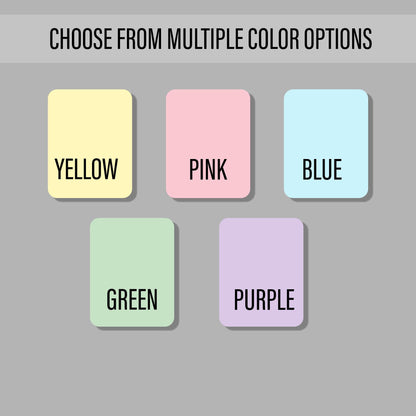 CHOOSE FROM MULTIPLE COLOR OPTIONS

YELLOW

PINK

BLUE

GREEN

PURPLE